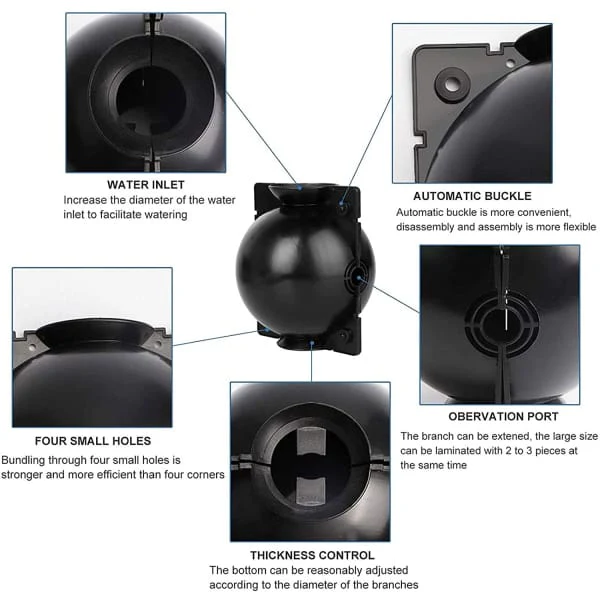 WATER INLET
Increase the diameter of the water inlet to facilitate watering

AUTOMATIC BUCKLE
Automatic buckle is more convenient, disassembly and assembly is more flexible

FOUR SMALL HOLES
Bundling through four small holes is stronger and more efficient than four corners

OBERVATION PORT
The branch can be extened, the large size can be laminated with 2 to 3 pieces at the same time

THICKNESS CONTROL
The bottom can be reasonably adjusted according to the diameter of the branches