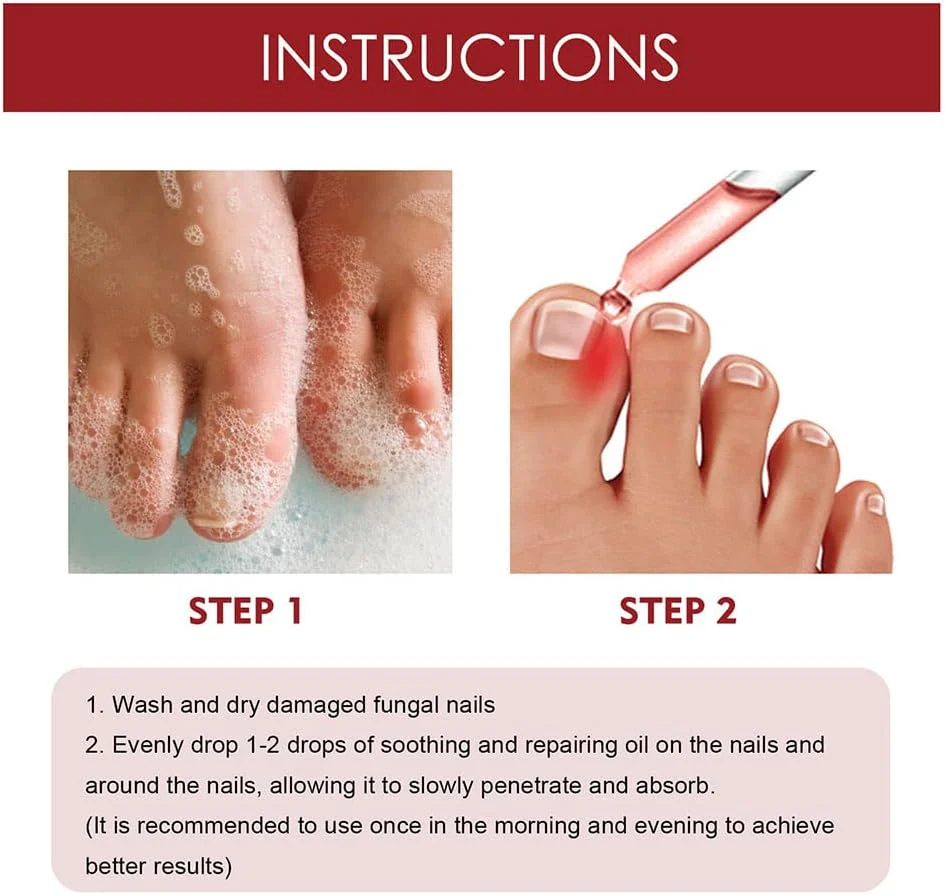 INSTRUCTIONS

STEP 1

STEP 2

1. Wash and dry damaged fungal nails
2. Evenly drop 1-2 drops of soothing and repairing oil on the nails and around the nails, allowing it to slowly penetrate and absorb.
(It is recommended to use once in the morning and evening to achieve better results)