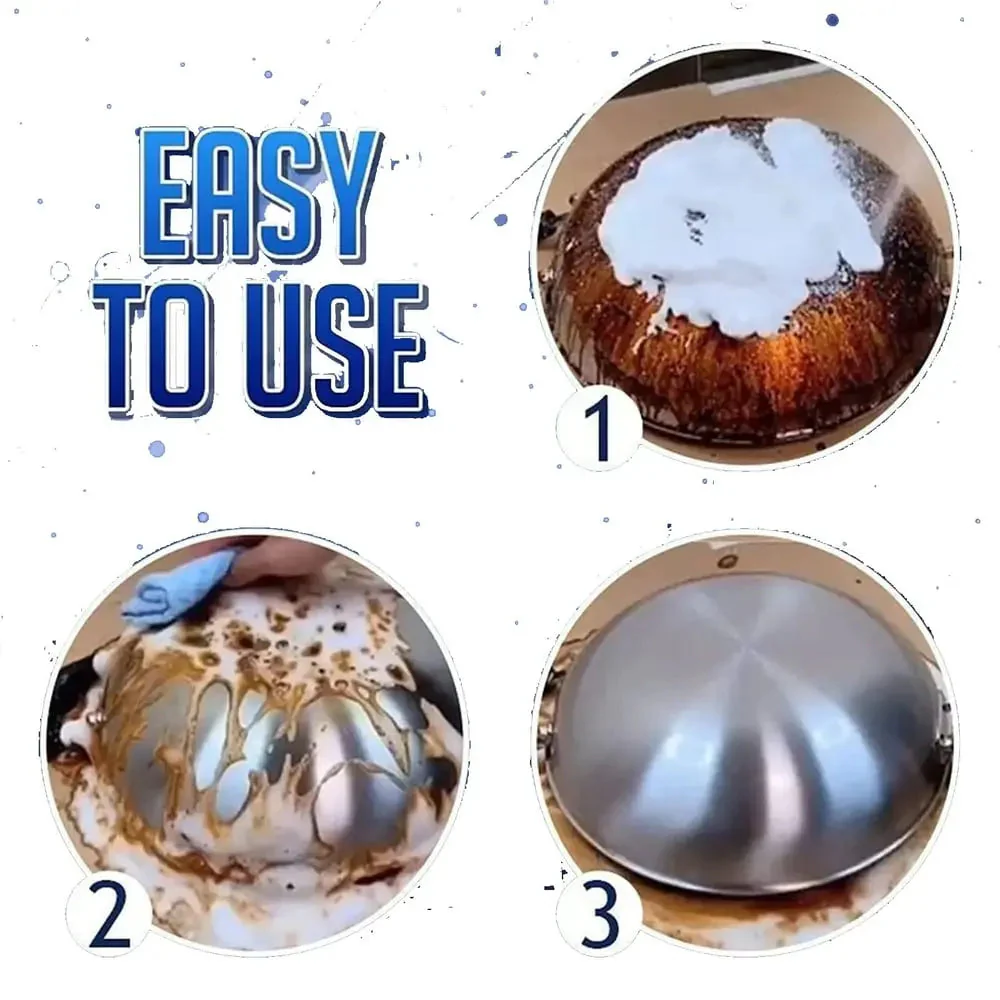 EASY TO USE

1

2

3