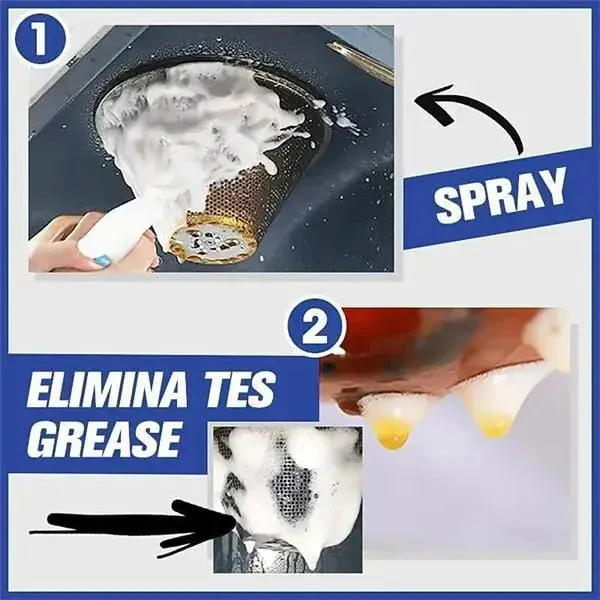 1

SPRAY

2

ELIMINA TES GREASE