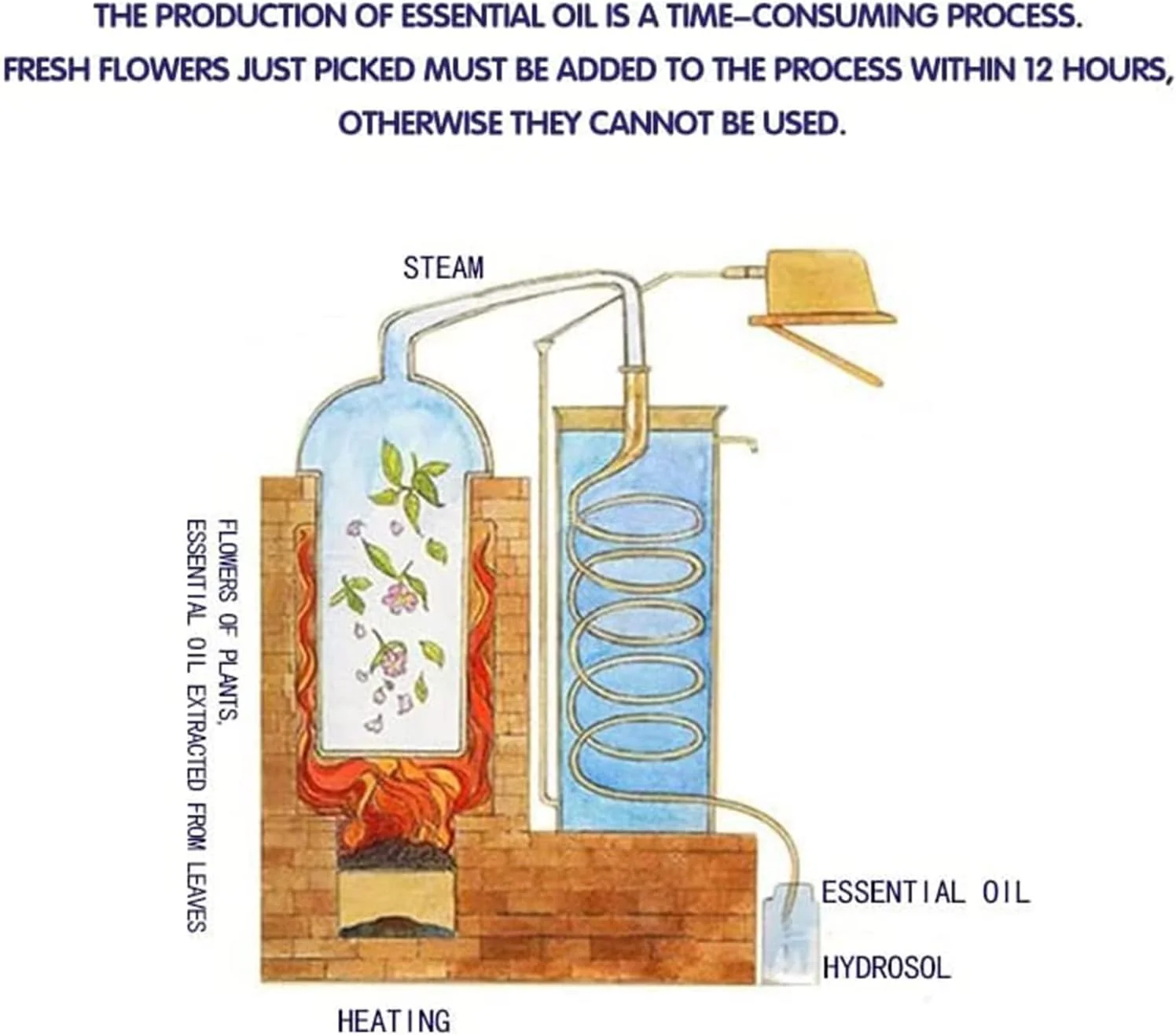 THE PRODUCTION OF ESSENTIAL OIL IS A TIME–CONSUMING PROCESS.
FRESH FLOWERS JUST PICKED MUST BE ADDED TO THE PROCESS WITHIN 12 HOURS, OTHERWISE THEY CANNOT BE USED.

STEAM

FLOWERS OF PLANTS, ESSENTIAL OIL EXTRACTED FROM LEAVES

ESSENTIAL OIL

HYDROSOL

HEATING